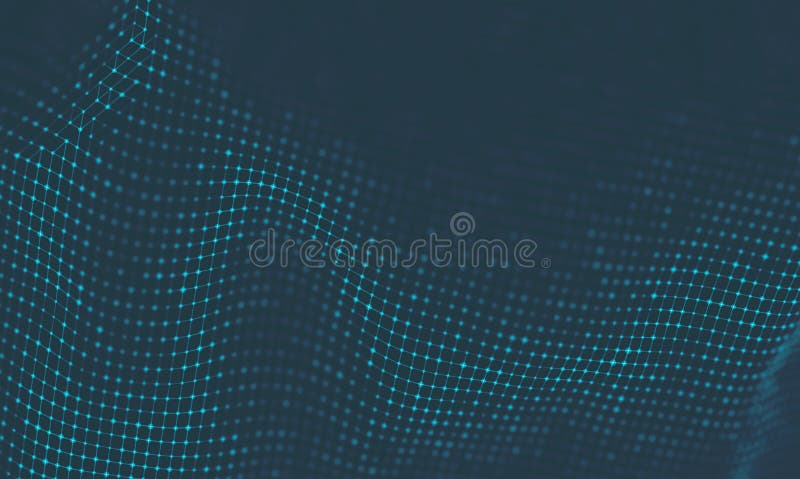 dreamstime