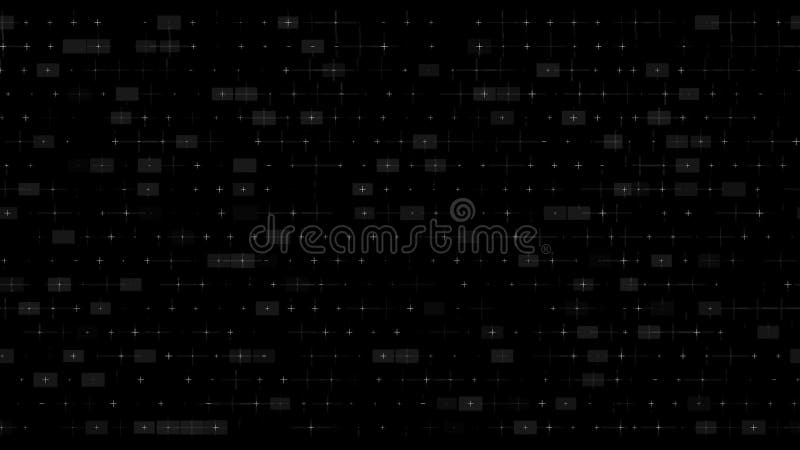 dreamstime®