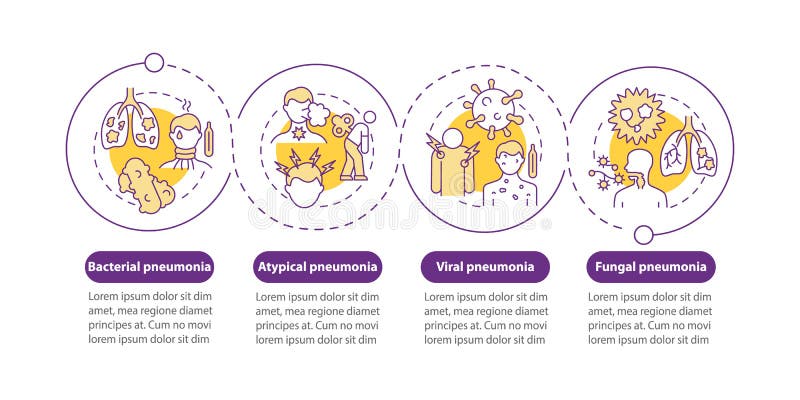 dreamstime

Bacterial pneumonia

Lorem ipsum dolor sit dim amet, mea regione diamet principes at. Cum no movi lorem ipsum dolor sit dim

Atypical pneumonia

Lorem ipsum dolor sit dim amet, mea regione diamet principes at. Cum no movi lorem ipsum dolor sit dim

Viral pneumonia

Lorem ipsum dolor sit dim amet, mea regione diamet principes at. Cum no movi lorem ipsum dolor sit dim

Fungal pneumonia

Lorem ipsum dolor sit dim amet, mea regione diamet principes at. Cum no movi lorem ipsum dolor sit dim