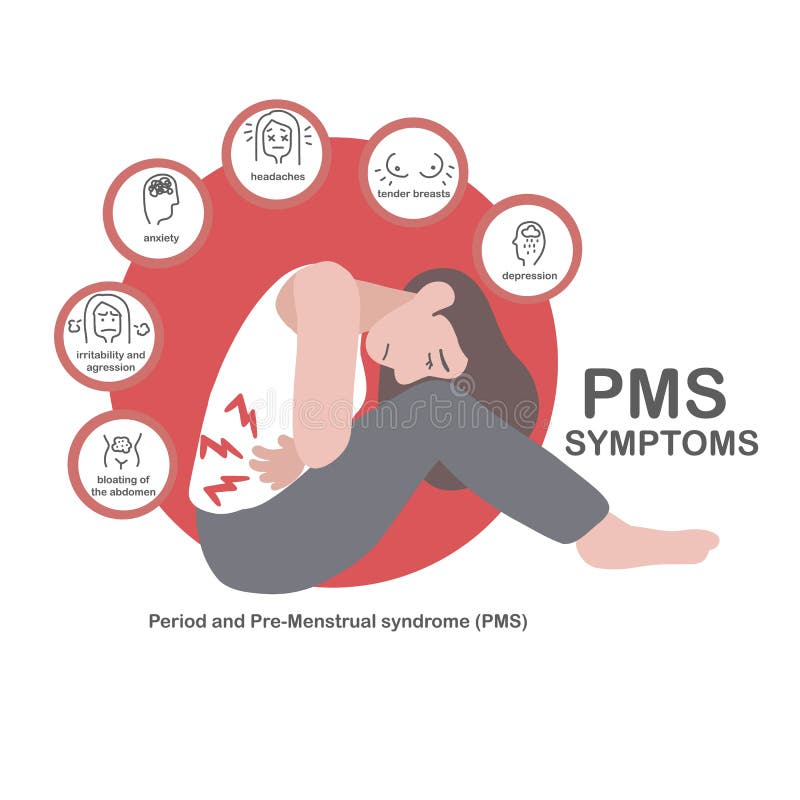 headaches

tender breasts

anxiety

depression

irritability and agression

bloating of the abdomen

dreamstime

PMS
SYMPTOMS

Period and Pre-Menstrual syndrome (PMS)