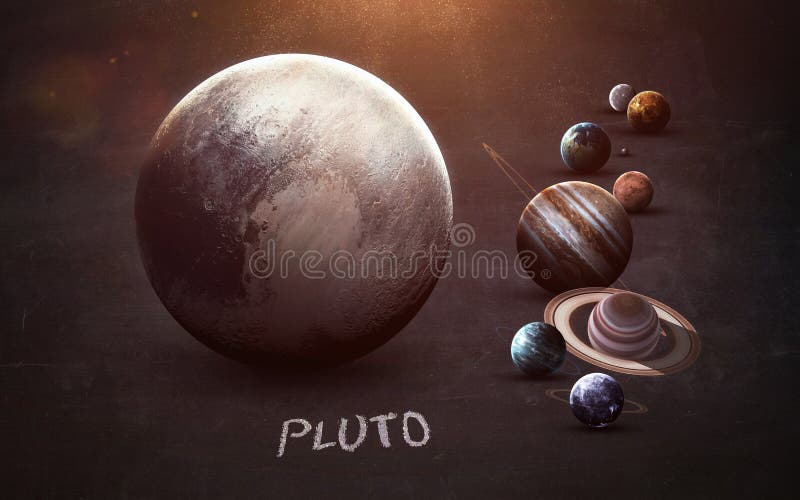 dreamstime

PLUTO