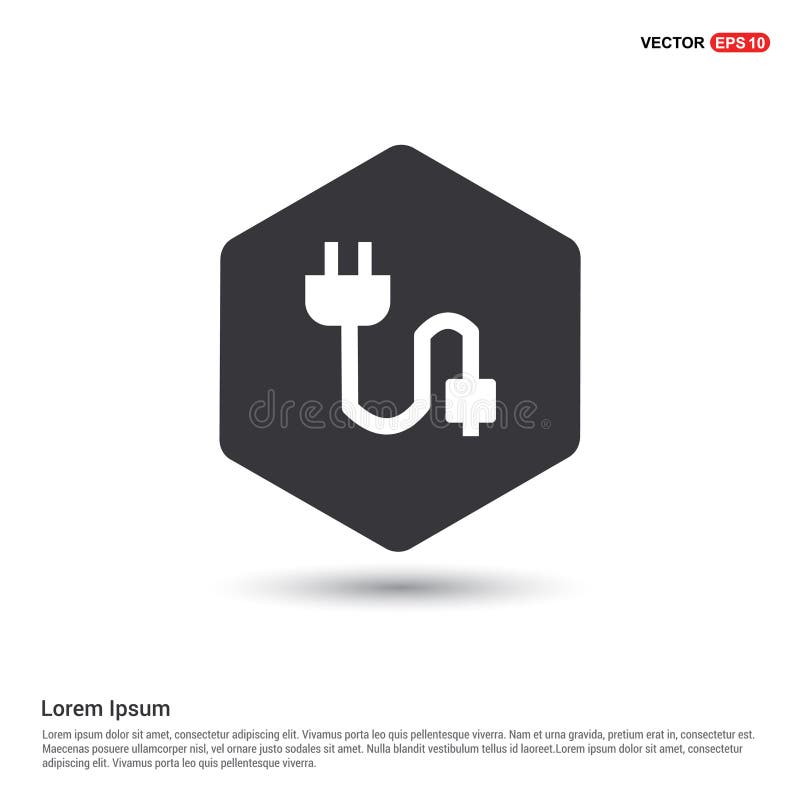 VECTOR EPS 10

dreamstime®

Lorem Ipsum

Lorem ipsum dolor sit amet, consectetur adipiscing elit. Vivamus porta leo quis pellentesque viverra. Nam et urna gravida, pretium erat in, consectetur est. Maecenas posuere ullamcorper nisl, vel ornare justo sodales sit amet. Nulla blandit vestibulum tellus id laoreet.Lorem ipsum dolor sit amet, consectetur adipiscing elit. Vivamus porta leo quis pellentesque viverra.