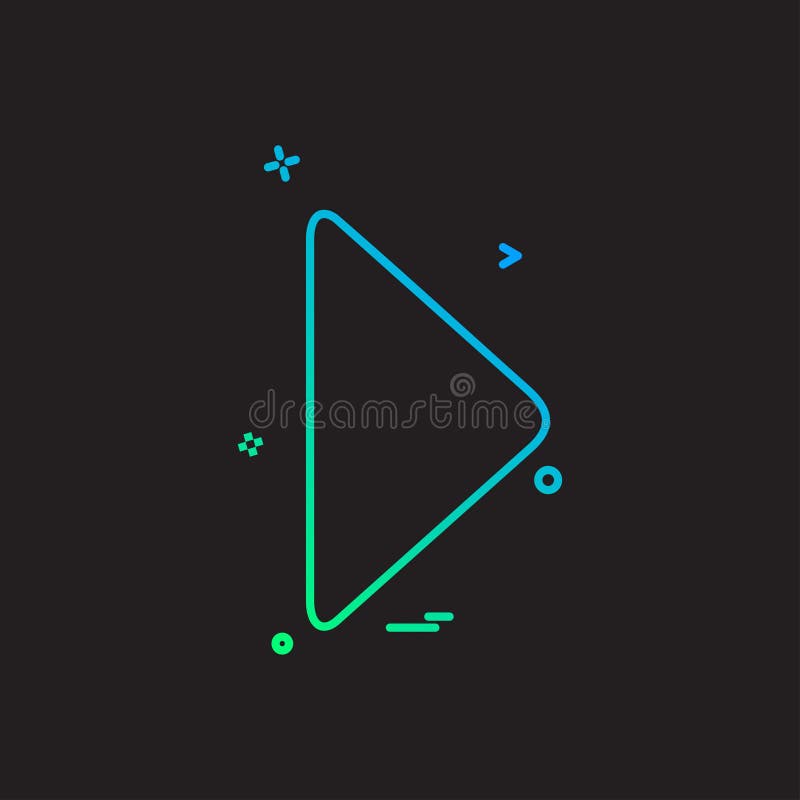 dreamstime