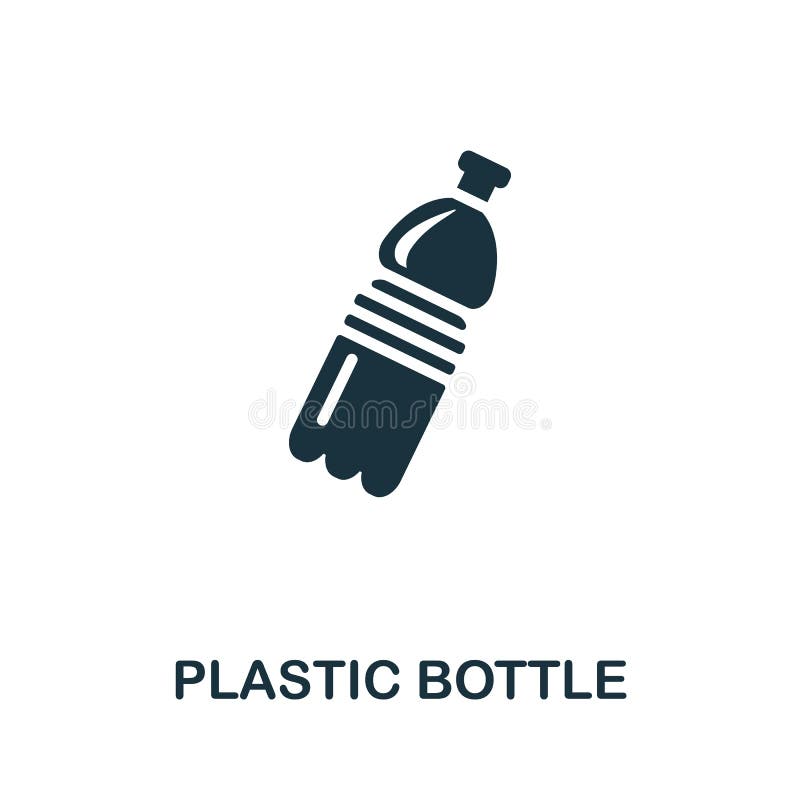 dreamstime

PLASTIC BOTTLE