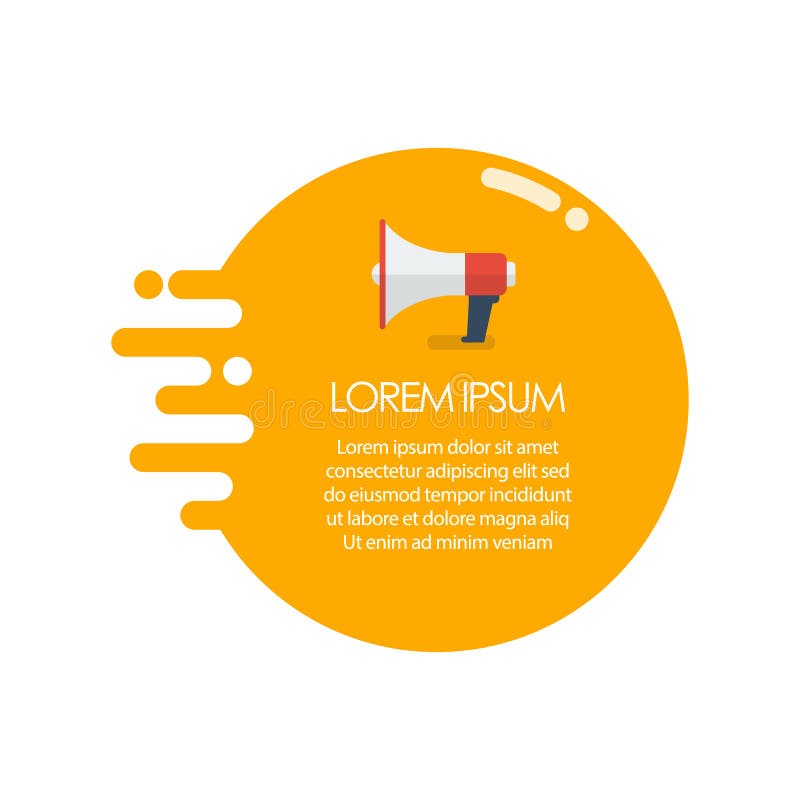 LOREM IPSUM

dreamstime

Lorem ipsum dolor sit amet consectetur adipiscing elit sed do eiusmod tempor incididunt ut labore et dolore magna aliq Ut enim ad minim veniam