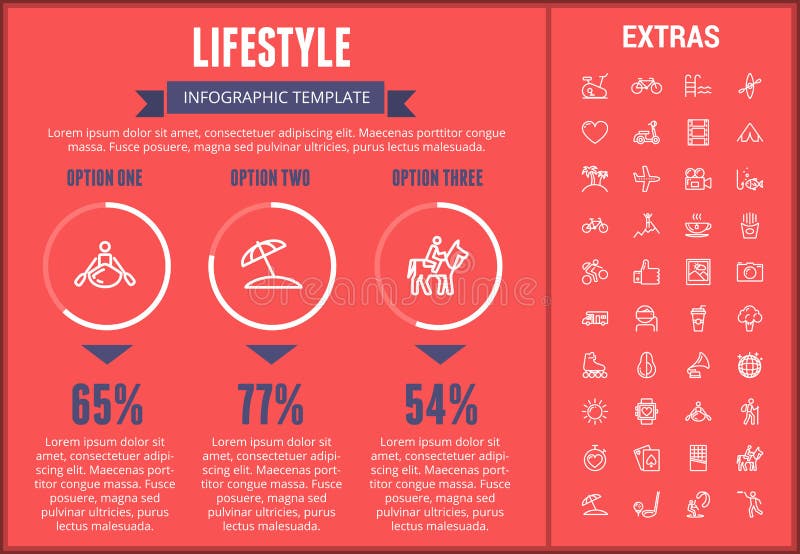 LIFESTYLE

INFOGRAPHIC TEMPLATE

Lorem ipsum dolor sit amet, consectetuer adipiscing elit. Maecenas porttitor congue massa. Fusce posuere, magna sed pulvinar ultricies, purus lectus malesuada.

OPTION ONE

65%

Lorem ipsum dolor sit amet, consectetuer adipiscing elit. Maecenas porttitor congue massa. Fusce posuere, magna sed pulvinar ultricies, purus lectus malesuada.

OPTION TWO

77%

Lorem ipsum dolor sit amet, consectetuer adipiscing elit. Maecenas porttitor congue massa. Fusce posuere, magna sed pulvinar ultricies, purus lectus malesuada.

OPTION THREE

54%

Lorem ipsum dolor sit amet, consectetuer adipiscing elit. Maecenas porttitor congue massa. Fusce posuere, magna sed pulvinar ultricies, purus lectus malesuada.

dreamstime

EXTRAS