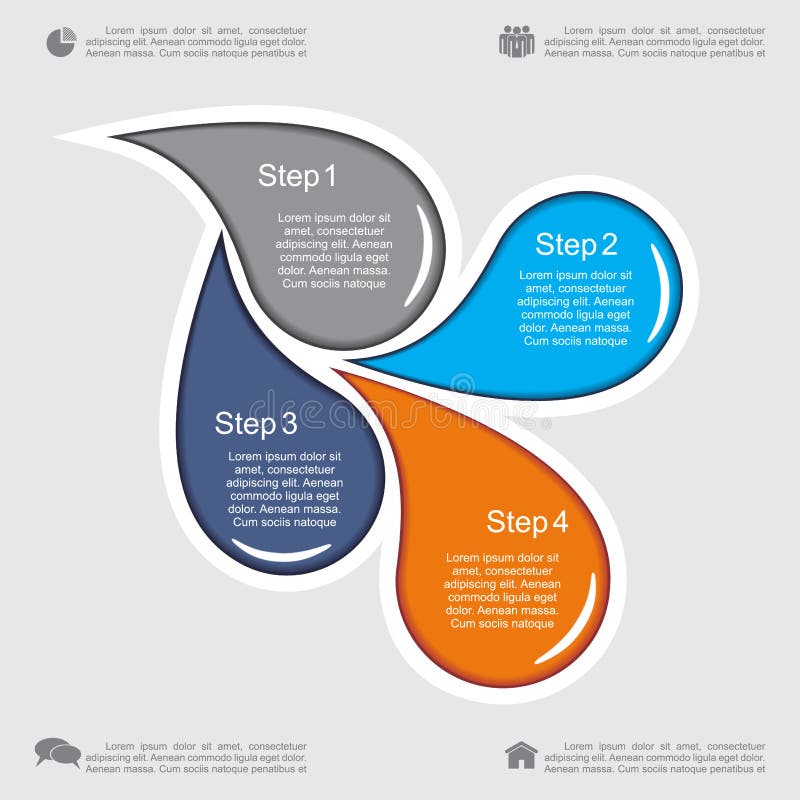 Lorem ipsum dolor sit amet, consectetuer adipiscing elit. Aenean commodo ligula eget dolor. Aenean massa. Cum sociis natoque penatibus et

Lorem ipsum dolor sit amet, consectetuer adipiscing elit. Aenean commodo ligula eget dolor. Aenean massa. Cum sociis natoque penatibus et

Step 1

Lorem ipsum dolor sit amet, consectetuer adipiscing elit. Aenean commodo ligula eget dolor. Aenean massa. Cum sociis natoque

Step 2

Lorem ipsum dolor sit amet, consectetuer adipiscing elit. Aenean commodo ligula eget dolor. Aenean massa. Cum sociis natoque

dreamstime

Step 3

Lorem ipsum dolor sit amet, consectetuer adipiscing elit. Aenean commodo ligula eget dolor. Aenean massa. Cum sociis natoque

Step 4

Lorem ipsum dolor sit amet, consectetuer adipiscing elit. Aenean commodo ligula eget dolor. Aenean massa. Cum sociis natoque

Lorem ipsum dolor sit amet, consectetuer adipiscing elit. Aenean commodo ligula eget dolor. Aenean massa. Cum sociis natoque penatibus et

Lorem ipsum dolor sit amet, consectetuer adipiscing elit. Aenean commodo ligula eget dolor. Aenean massa. Cum sociis natoque penatibus et