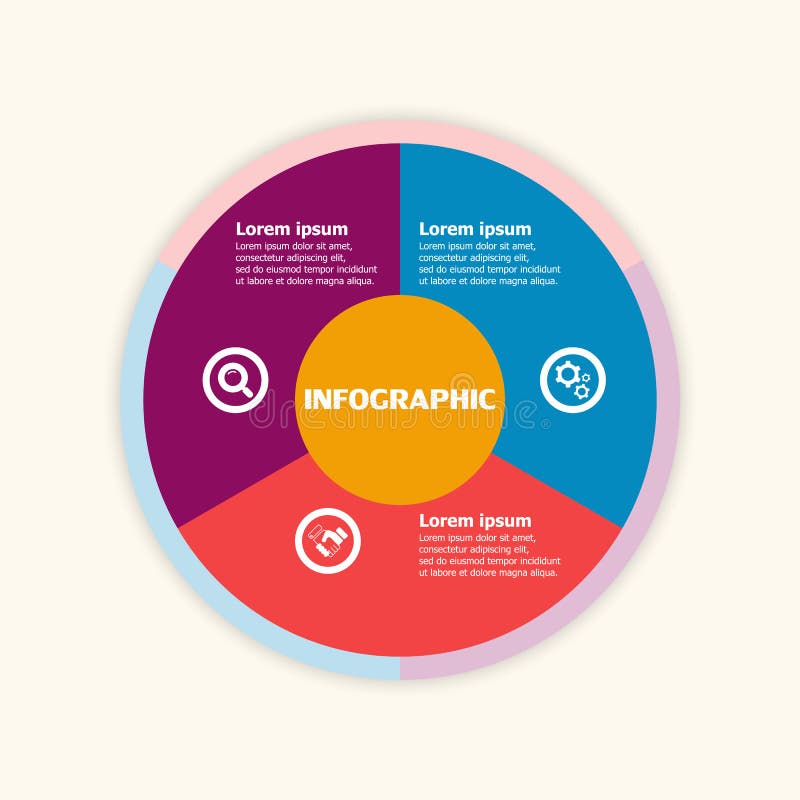 Lorem ipsum
Lorem ipsum dolor sit amet, consectetur adipiscing elit, sed do eiusmod tempor incididunt ut labore et dolore magna aliqua.

Lorem ipsum
Lorem ipsum dolor sit amet, consectetur adipiscing elit, sed do eiusmod tempor incididunt ut labore et dolore magna aliqua.

INFOGRAPHIC

dreamstime

Lorem ipsum
Lorem ipsum dolor sit amet, consectetur adipiscing elit, sed do eiusmod tempor incididunt ut labore et dolore magna aliqua.