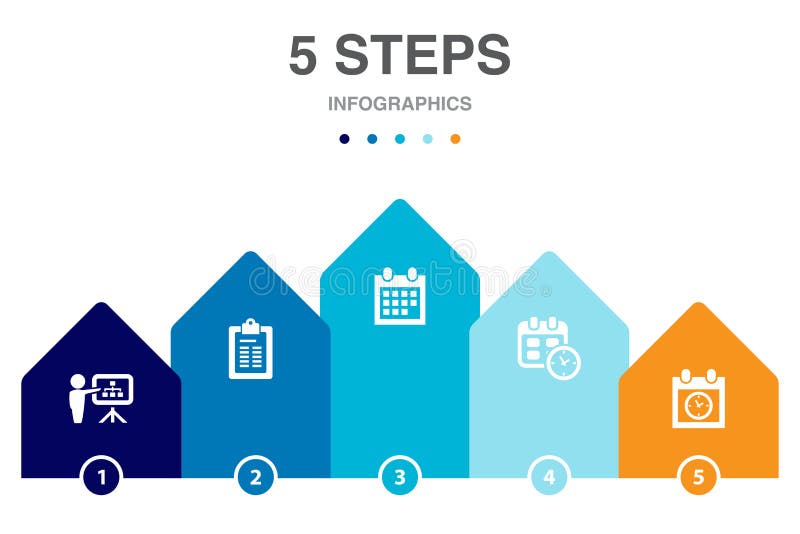 5 STEPS

INFOGRAPHICS

dreamstime

1

2

3

4

5