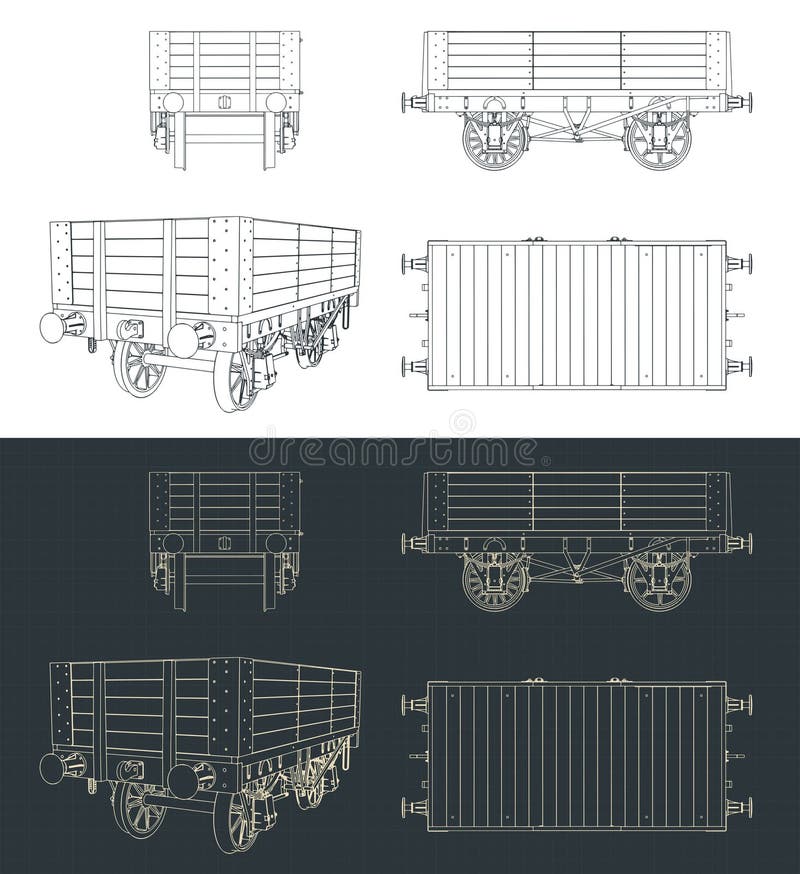 dreamstime