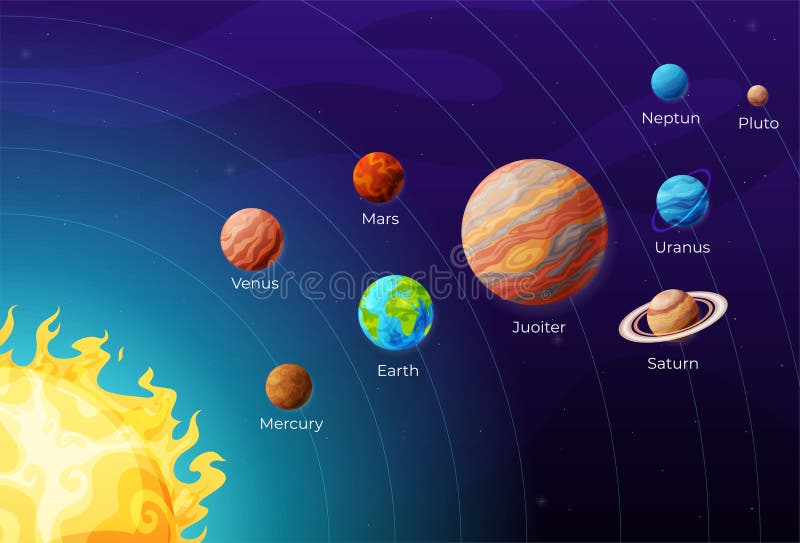 Neptun
Pluto
Mars
Uranus
Venus
dreamstime
Juoiter
Earth
Saturn
Mercury