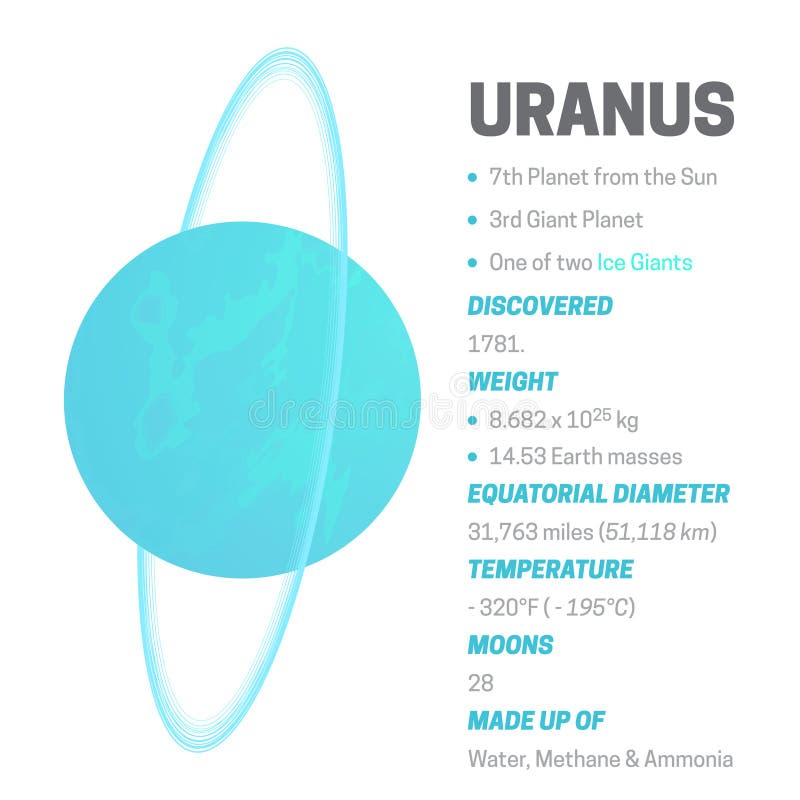 URANUS

• 7th Planet from the Sun
• 3rd Giant Planet
• One of two Ice Giants

DISCOVERED
1781.

WEIGHT
• $8.682 \times 10^{25}$ kg
• 14.53 Earth masses

EQUATORIAL DIAMETER
31,763 miles (51,118 km)

TEMPERATURE
- 320°F ( - 195°C)

MOONS
28

MADE UP OF
Water, Methane & Ammonia

dreamstime