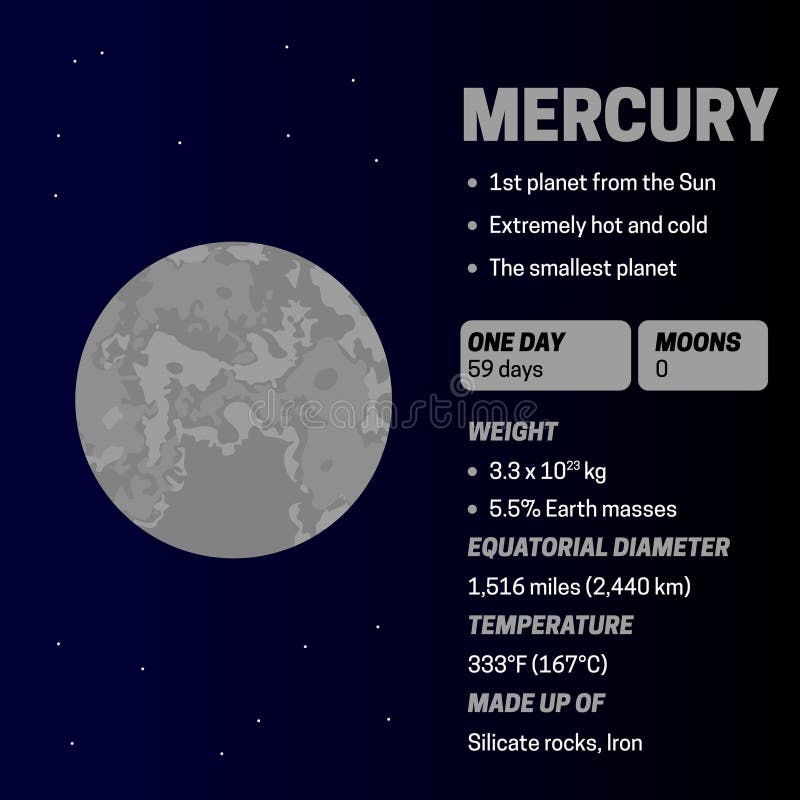 MERCURY

• 1st planet from the Sun
• Extremely hot and cold
• The smallest planet

ONE DAY
59 days

MOONS
0

dreamstime

WEIGHT
• $3.3 \times 10^{23}$ kg
• 5.5% Earth masses

EQUATORIAL DIAMETER
1,516 miles (2,440 km)

TEMPERATURE
333°F (167°C)

MADE UP OF
Silicate rocks, Iron