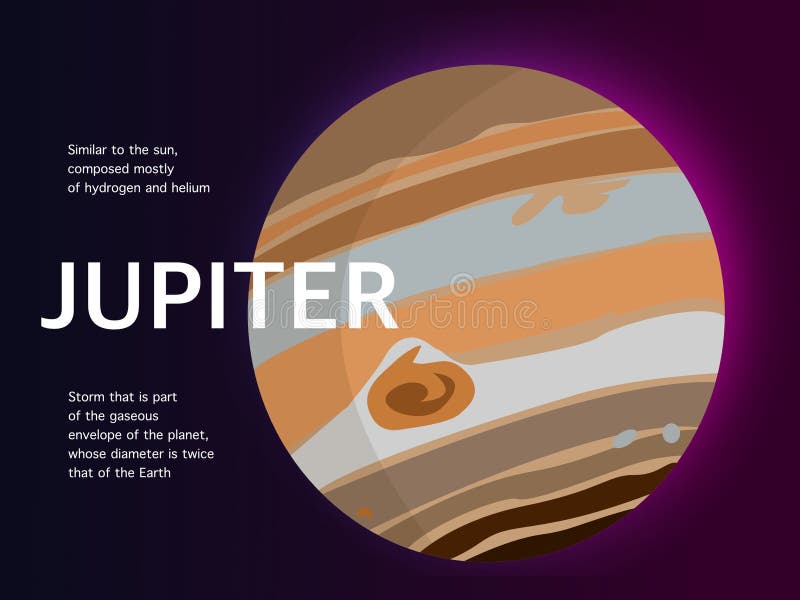 Similar to the sun, composed mostly of hydrogen and helium

JUPITER

dreamstime

Storm that is part of the gaseous envelope of the planet, whose diameter is twice that of the Earth