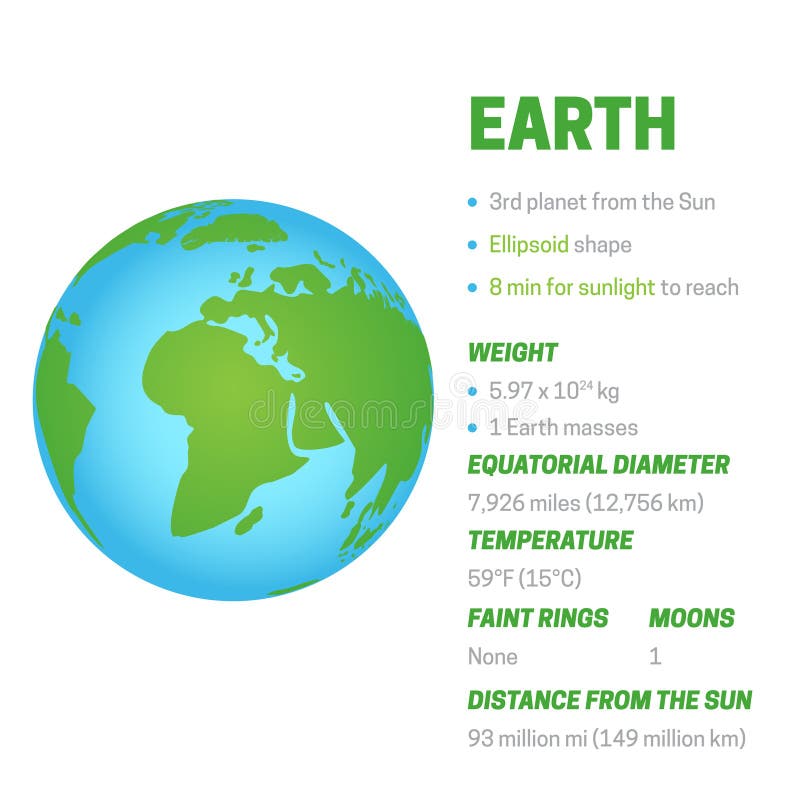 EARTH

• 3rd planet from the Sun
• Ellipsoid shape
• 8 min for sunlight to reach

WEIGHT
• $5.97 \times 10^{24}$ kg
• 1 Earth masses

EQUATORIAL DIAMETER
7,926 miles (12,756 km)

TEMPERATURE
59°F (15°C)

FAINT RINGS
None

MOONS
1

DISTANCE FROM THE SUN
93 million mi (149 million km)

dreamstime