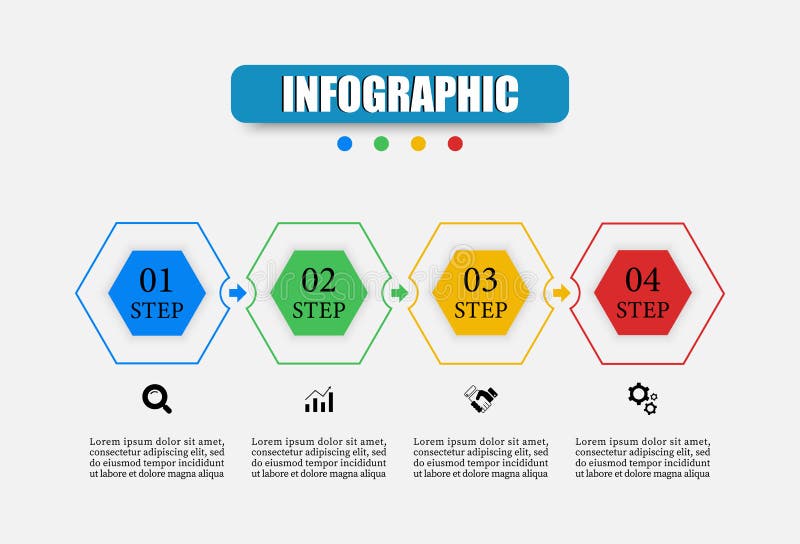 INFOGRAPHIC

01
STEP

02
STEP

03
STEP

04
STEP

Lorem ipsum dolor sit amet, consectetur adipiscing elit, sed do eiusmod tempor incididunt ut labore et dolore magna aliqua

Lorem ipsum dolor sit amet, consectetur adipiscing elit, sed do eiusmod tempor incididunt ut labore et dolore magna aliqua

Lorem ipsum dolor sit amet, consectetur adipiscing elit, sed do eiusmod tempor incididunt ut labore et dolore magna aliqua

Lorem ipsum dolor sit amet, consectetur adipiscing elit, sed do eiusmod tempor incididunt ut labore et dolore magna aliqua