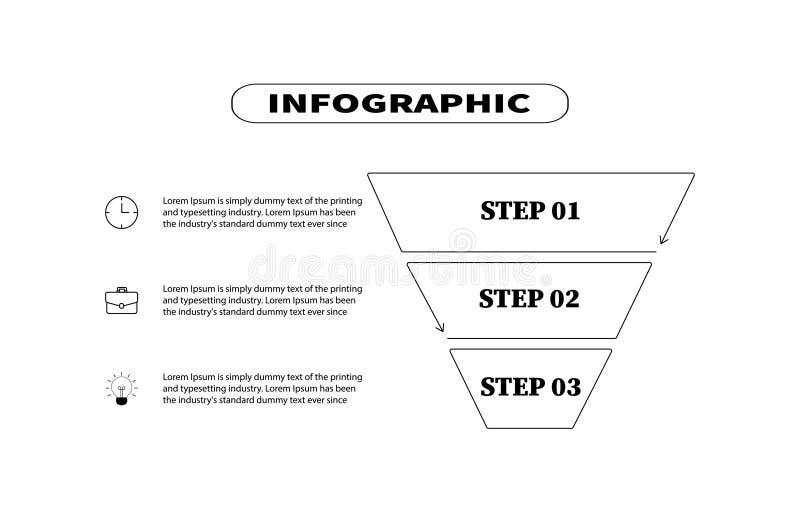 INFOGRAPHIC

Lorem Ipsum is simply dummy text of the printing and typesetting industry. Lorem Ipsum has been the industry's standard dummy text ever since

STEP 01

dreamstime

Lorem Ipsum is simply dummy text of the printing and typesetting industry. Lorem Ipsum has been the industry's standard dummy text ever since

STEP 02

Lorem Ipsum is simply dummy text of the printing and typesetting industry. Lorem Ipsum has been the industry's standard dummy text ever since

STEP 03