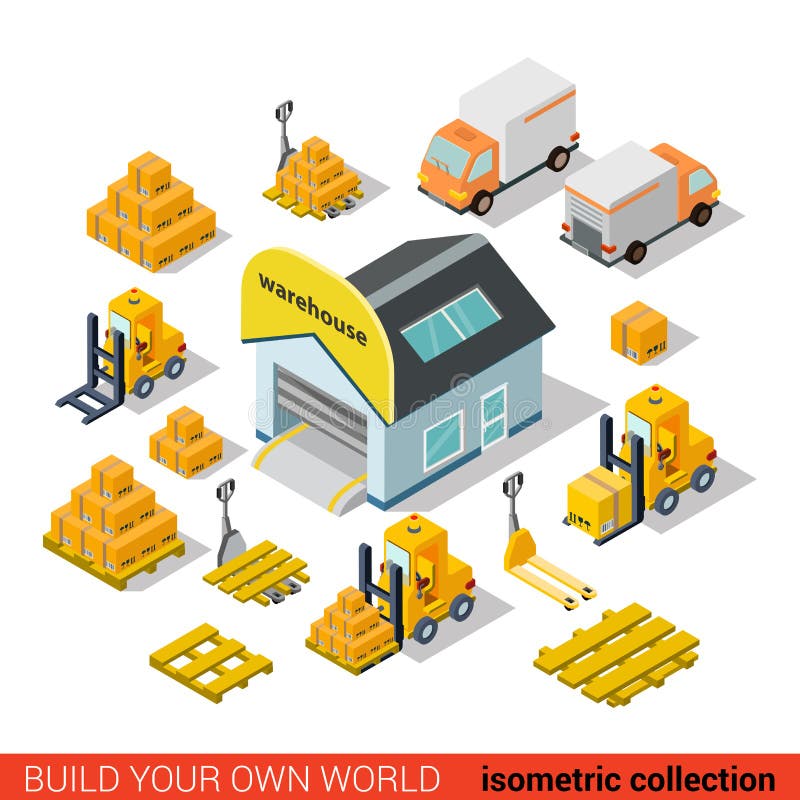 warehouse

dreamstime

BUILD YOUR OWN WORLD isometric collection