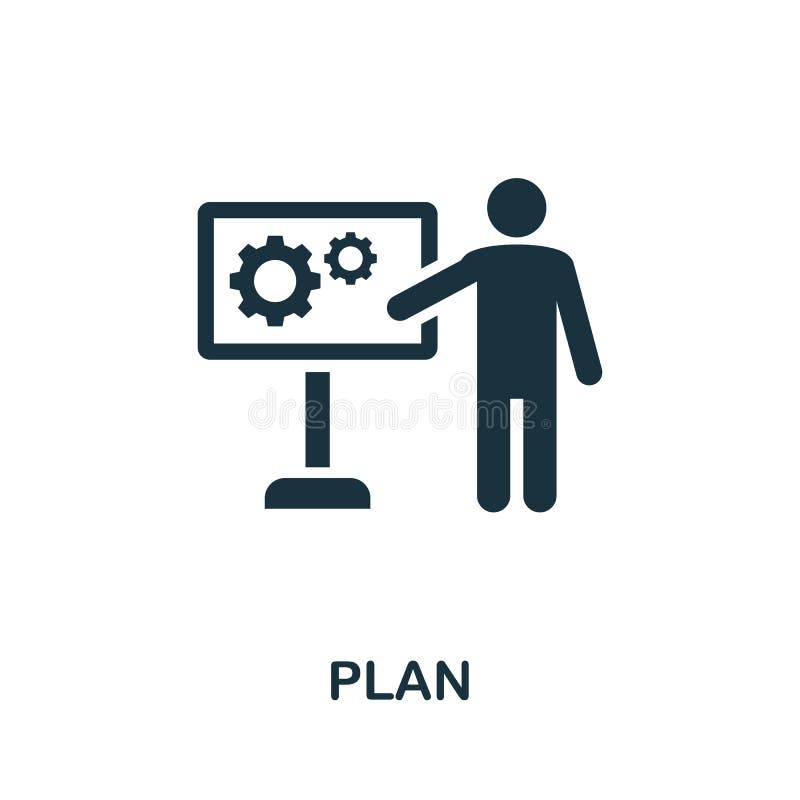 dreamstime

PLAN