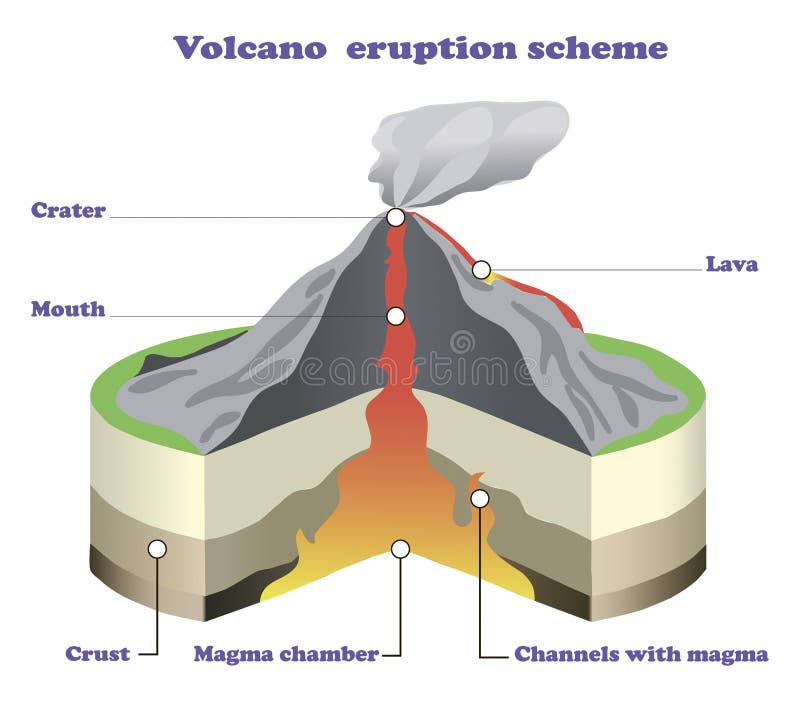 Volcano eruption scheme

Crater

Lava

Mouth

dreamstime

Crust

Magma chamber

Channels with magma