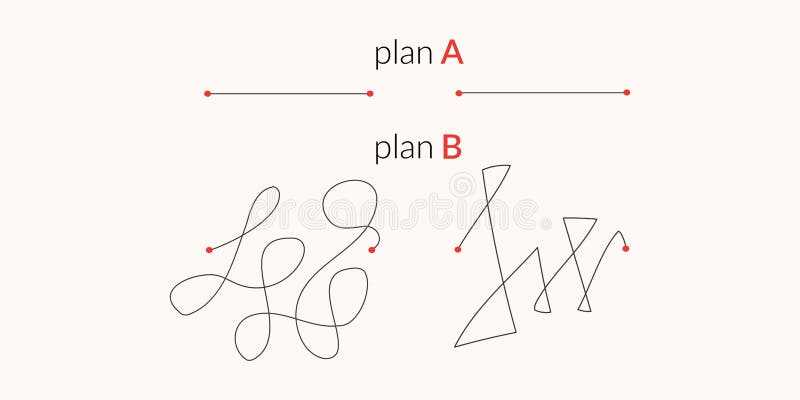 plan A

plan B

dreamstime