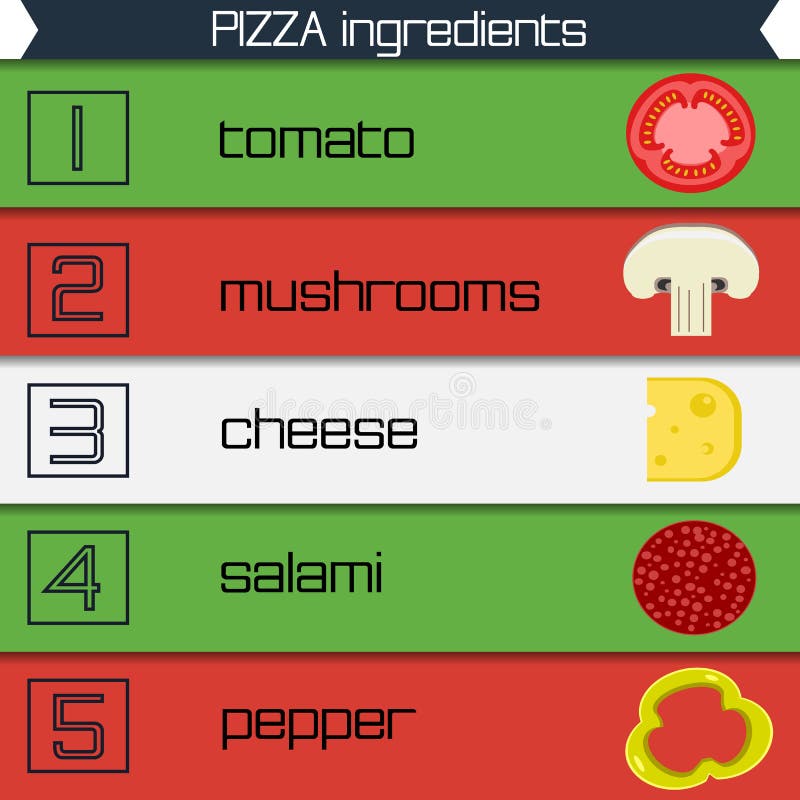 PIZZA ingredients

1 tomato

2 mushrooms

3 cheese

dreamstime

4 salami

5 pepper