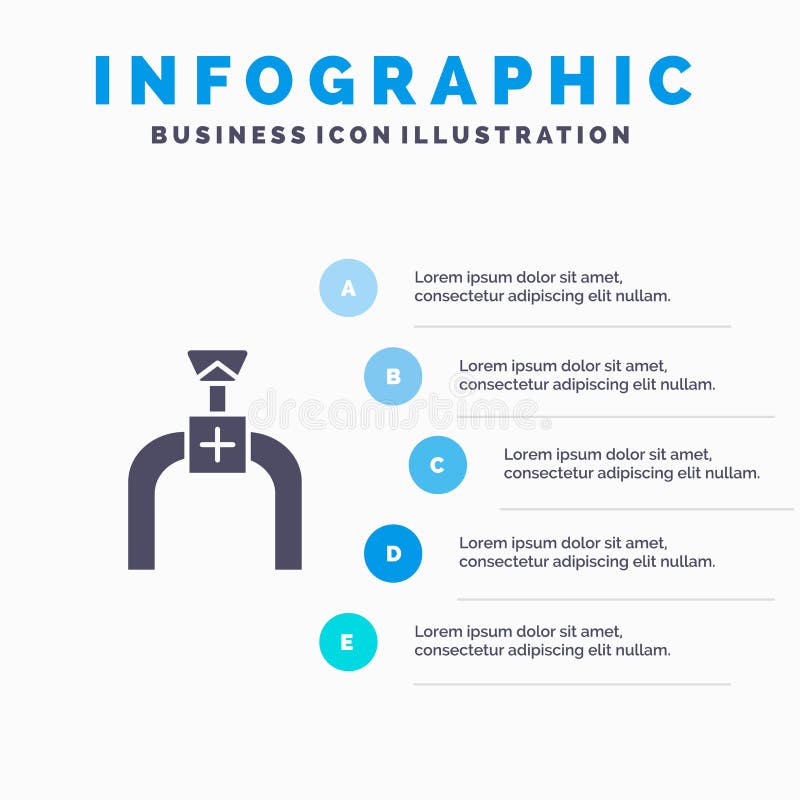 INFOGRAPHIC
BUSINESS ICON ILLUSTRATION

A
Lorem ipsum dolor sit amet, consectetur adipiscing elit nullam.

B
Lorem ipsum dolor sit amet, consectetur adipiscing elit nullam.

dreamstime

C
Lorem ipsum dolor sit amet, consectetur adipiscing elit nullam.

D
Lorem ipsum dolor sit amet, consectetur adipiscing elit nullam.

E
Lorem ipsum dolor sit amet, consectetur adipiscing elit nullam.