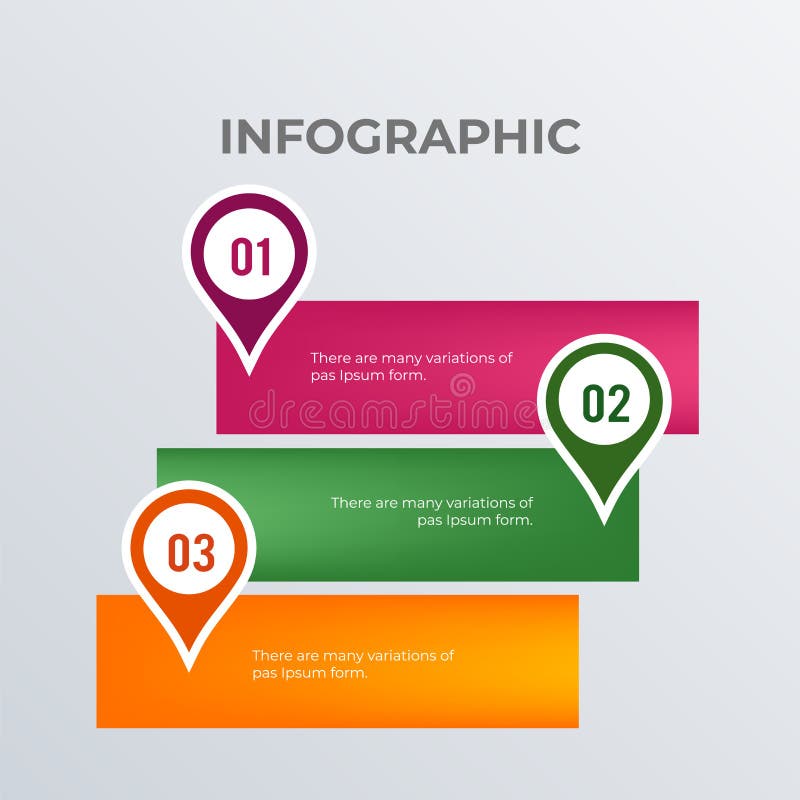 INFOGRAPHIC

01

There are many variations of pas Ipsum form.

dreamstime

02

There are many variations of pas Ipsum form.

03

There are many variations of pas Ipsum form.