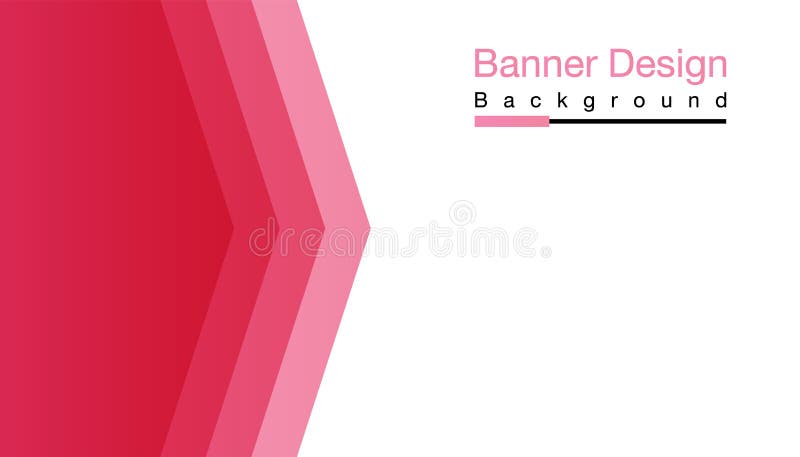 Banner Design
Background

dreamstime