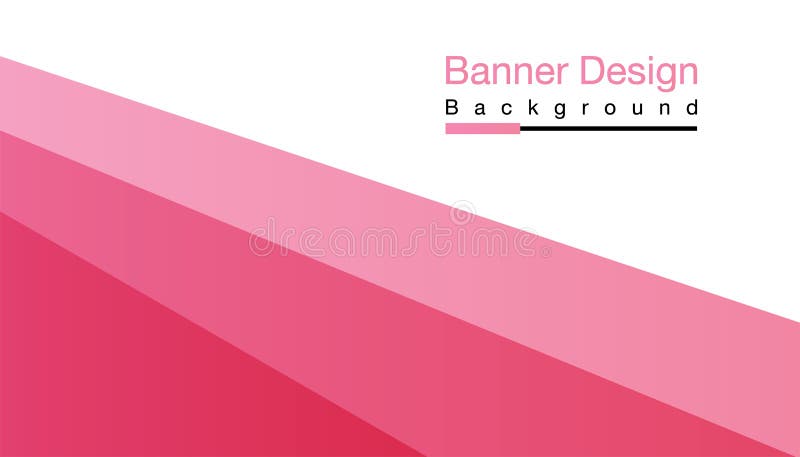 Banner Design
Background

dreamstime