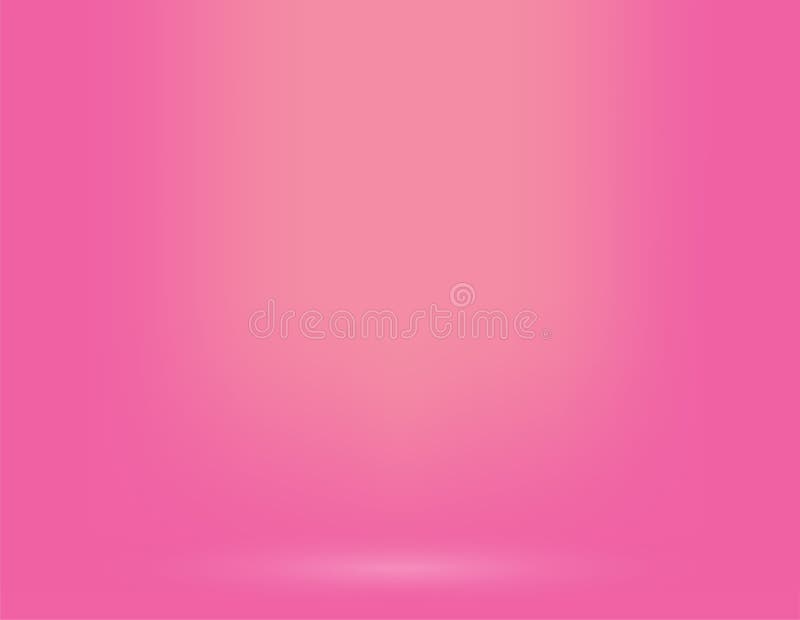 dreamstime