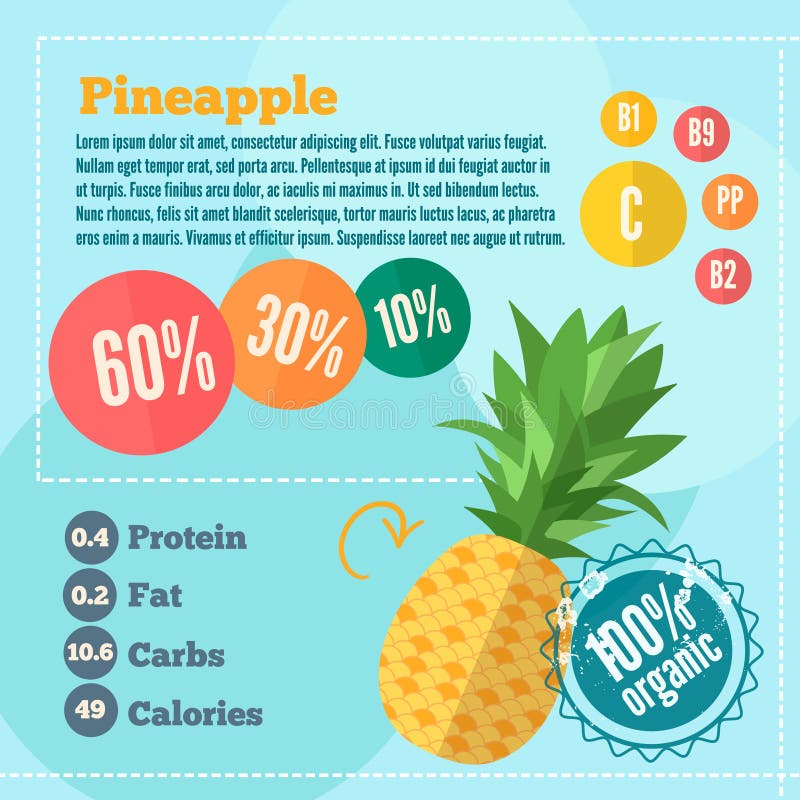 Pineapple

Lorem ipsum dolor sit amet, consectetur adipiscing elit. Fusce volutpat varius feugiat. Nullam eget tempor erat, sed porta arcu. Pellentesque at ipsum id dui feugiat auctor in ut turpis. Fusce finibus arcu dolor, ac iaculis mi maximus in. Ut sed bibendum lectus. Nunc rhoncus, felis sit amet blandit scelerisque, tortor mauris luctus lacus, ac pharetra eros enim a mauris. Vivamus et efficitur ipsum. Suspendisse laoreet nec augue ut rutrum.

B1 B9 C PP B2

60% 30% 10%

0.4 Protein
0.2 Fat
10.6 Carbs
49 Calories

100% organic