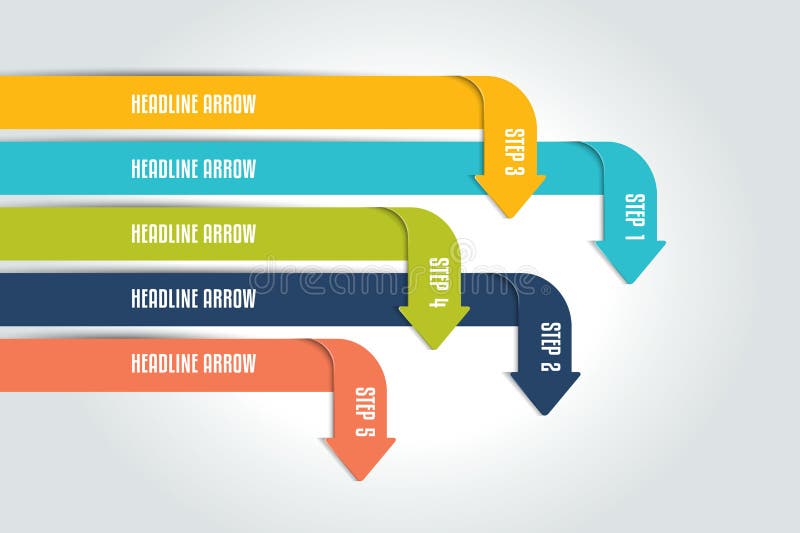 HEADLINE ARROW
STEP 3
HEADLINE ARROW
STEP 1
HEADLINE ARROW
STEP 4
HEADLINE ARROW
STEP 2
HEADLINE ARROW
STEP 5
dreamstime