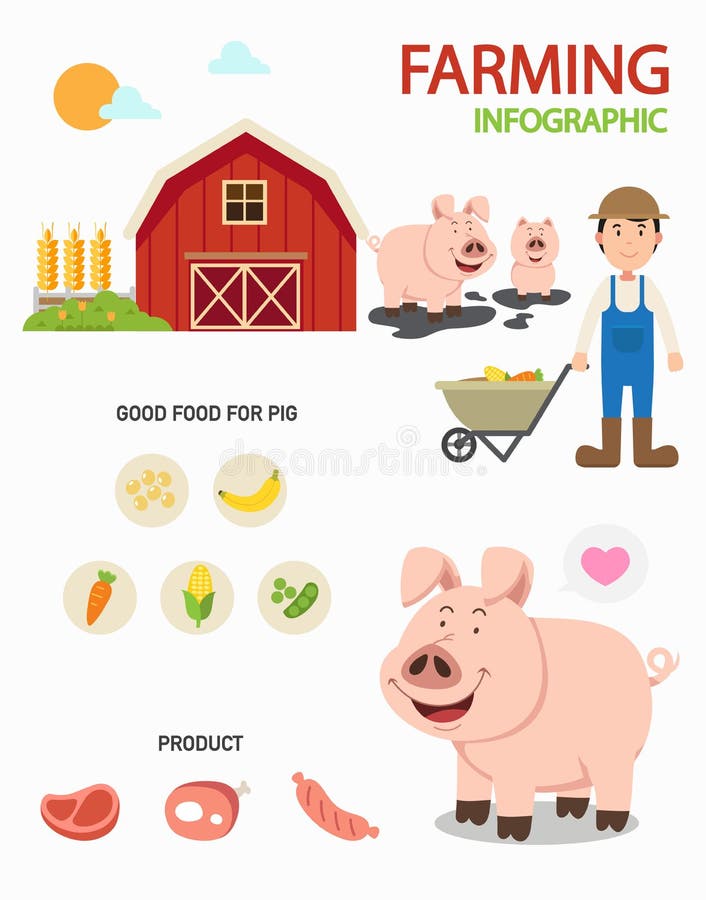 FARMING
INFOGRAPHIC

GOOD FOOD FOR PIG

dreamstime

PRODUCT