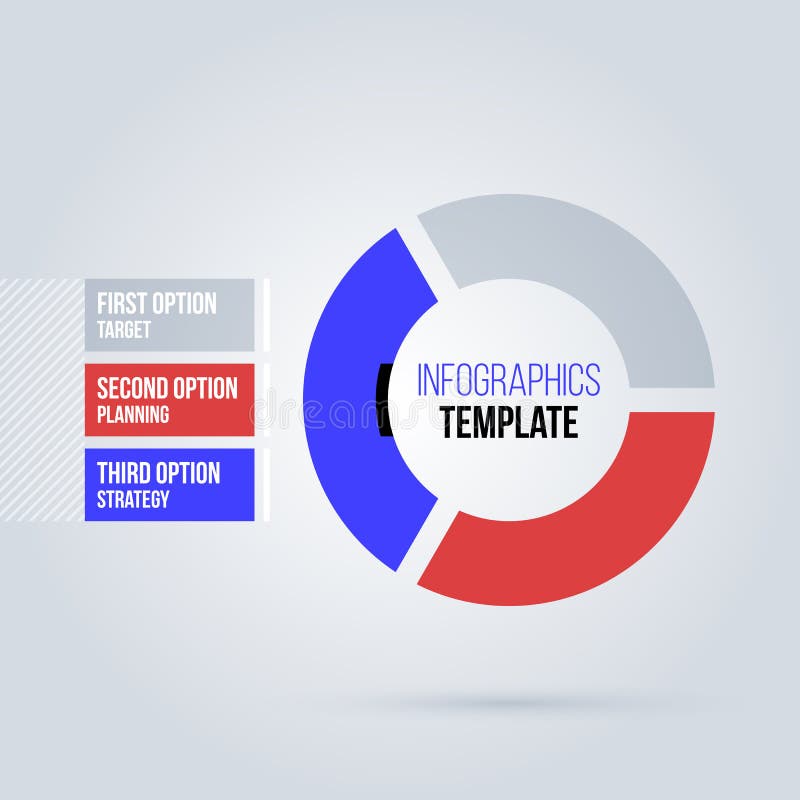 FIRST OPTION
TARGET

SECOND OPTION
PLANNING

THIRD OPTION
STRATEGY

INFOGRAPHICS
TEMPLATE

dreamstime