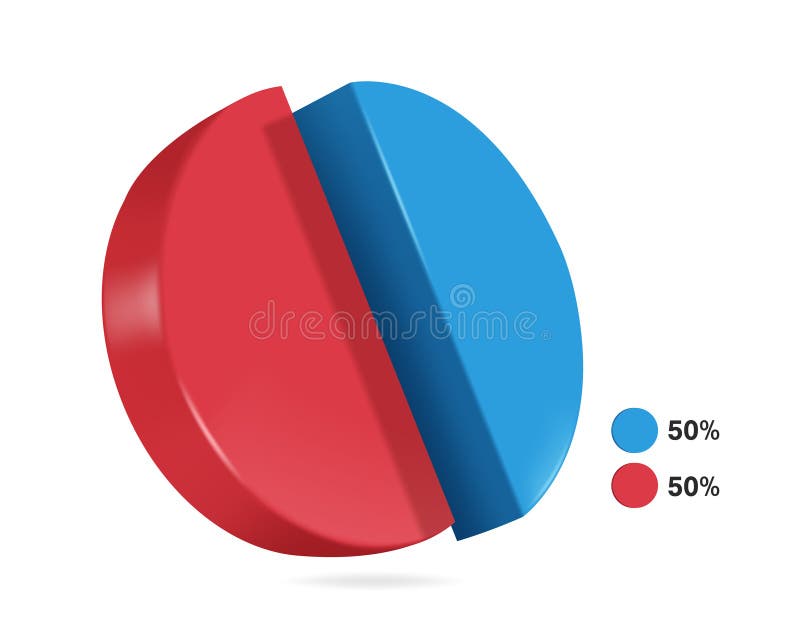 dreamstime

50%

50%