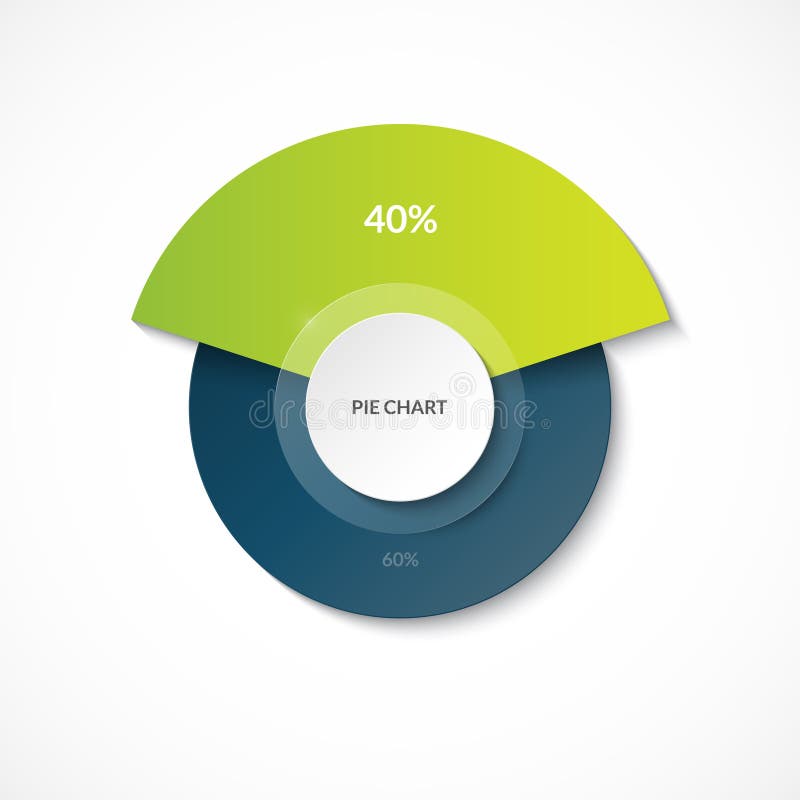 40%

PIE CHART

dreamstime

60%