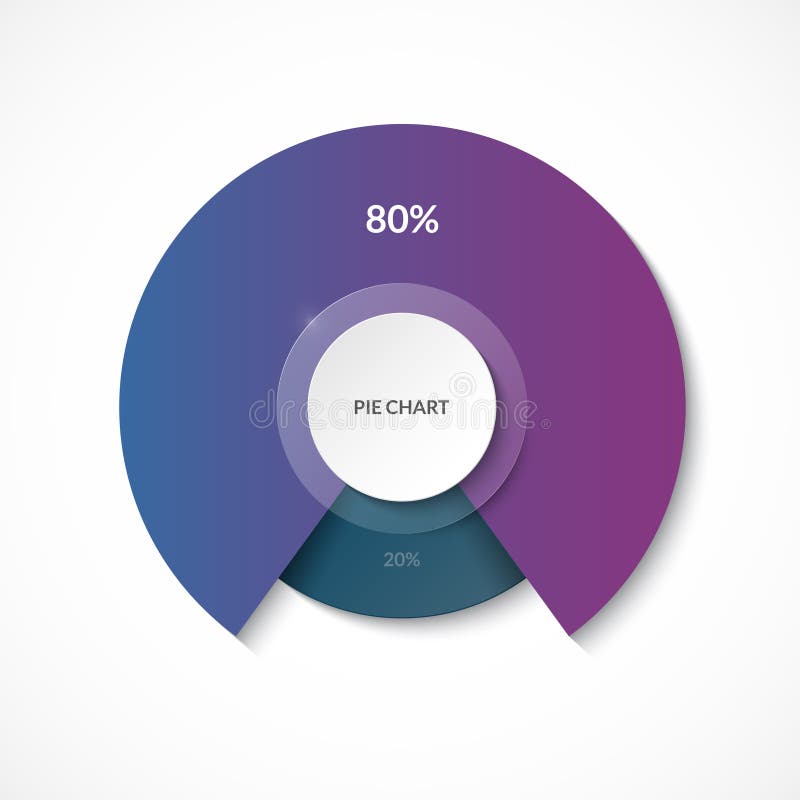 80%

PIE CHART

dreamstime

20%