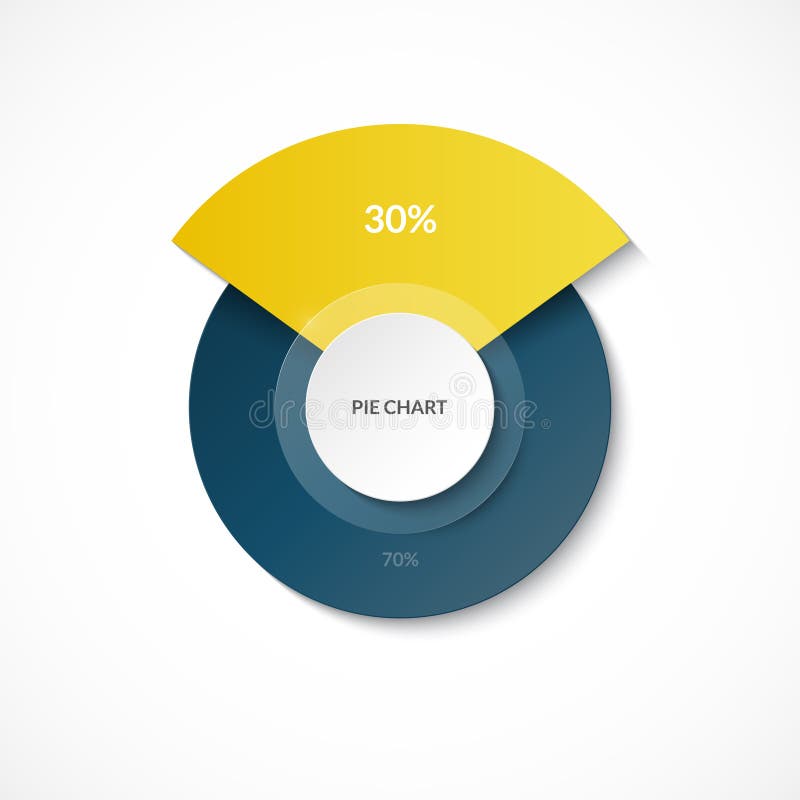 30%

PIE CHART

dreamstime

70%