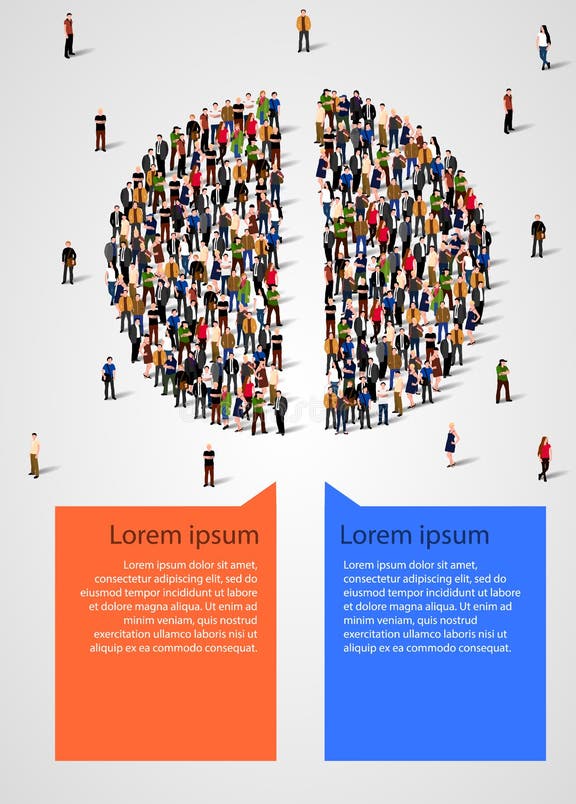 Lorem ipsum

Lorem ipsum dolor sit amet, consectetur adipiscing elit, sed do eiusmod tempor incididunt ut labore et dolore magna aliqua. Ut enim ad minim veniam, quis nostrud exercitation ullamco laboris nisi ut aliquip ex ea commodo consequat.

Lorem ipsum

Lorem ipsum dolor sit amet, consectetur adipiscing elit, sed do eiusmod tempor incididunt ut labore et dolore magna aliqua. Ut enim ad minim veniam, quis nostrud exercitation ullamco laboris nisi ut aliquip ex ea commodo consequat.