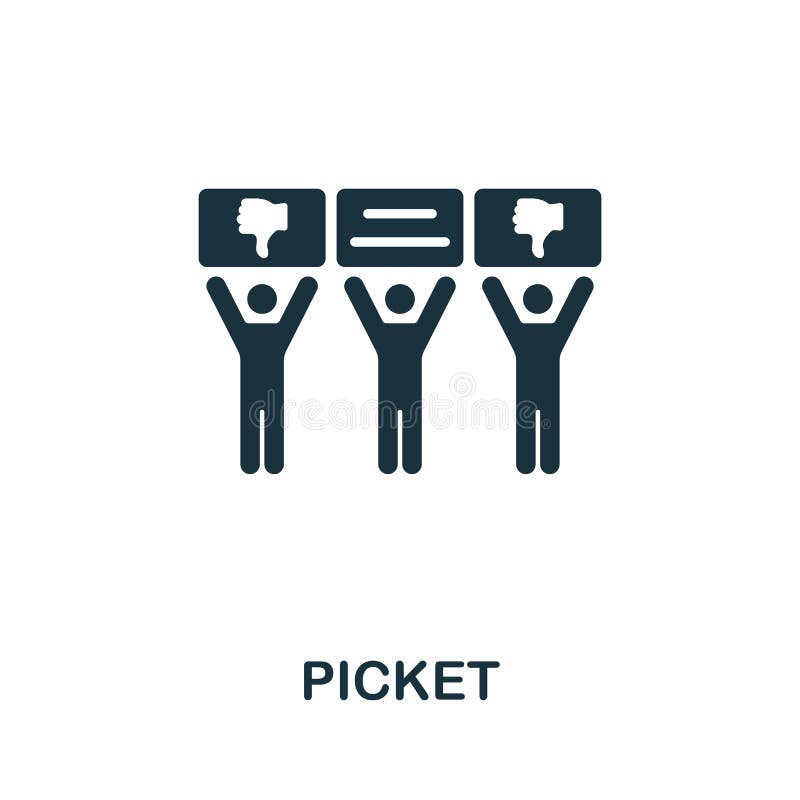 dreamstime

PICKET