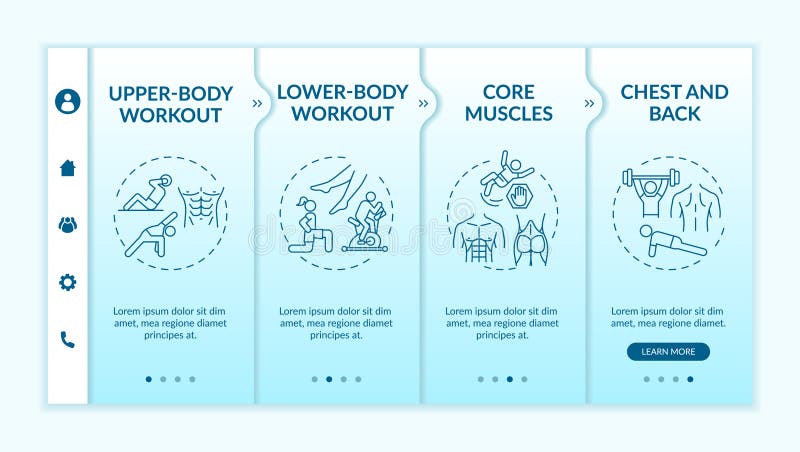 UPPER-BODY WORKOUT

Lorem ipsum dolor sit dim amet, mea regione diamet principes at.

LOWER-BODY WORKOUT

Lorem ipsum dolor sit dim amet, mea regione diamet principes at.

CORE MUSCLES

Lorem ipsum dolor sit dim amet, mea regione diamet principes at.

CHEST AND BACK

Lorem ipsum dolor sit dim amet, mea regione diamet.

LEARN MORE