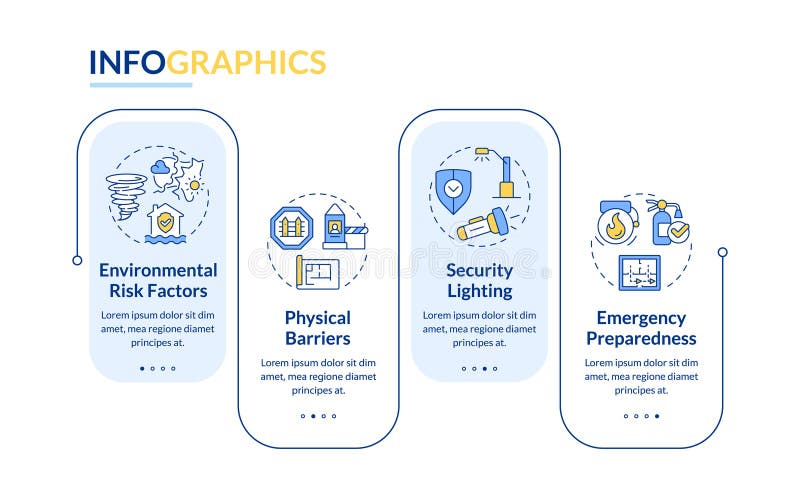 INFOGRAPHICS

Environmental Risk Factors

Lorem ipsum dolor sit dim amet, mea regione diamet principes at.

Physical Barriers

Lorem ipsum dolor sit dim amet, mea regione diamet principes at.

Security Lighting

Lorem ipsum dolor sit dim amet, mea regione diamet principes at.

Emergency Preparedness

Lorem ipsum dolor sit dim amet, mea regione diamet principes at.