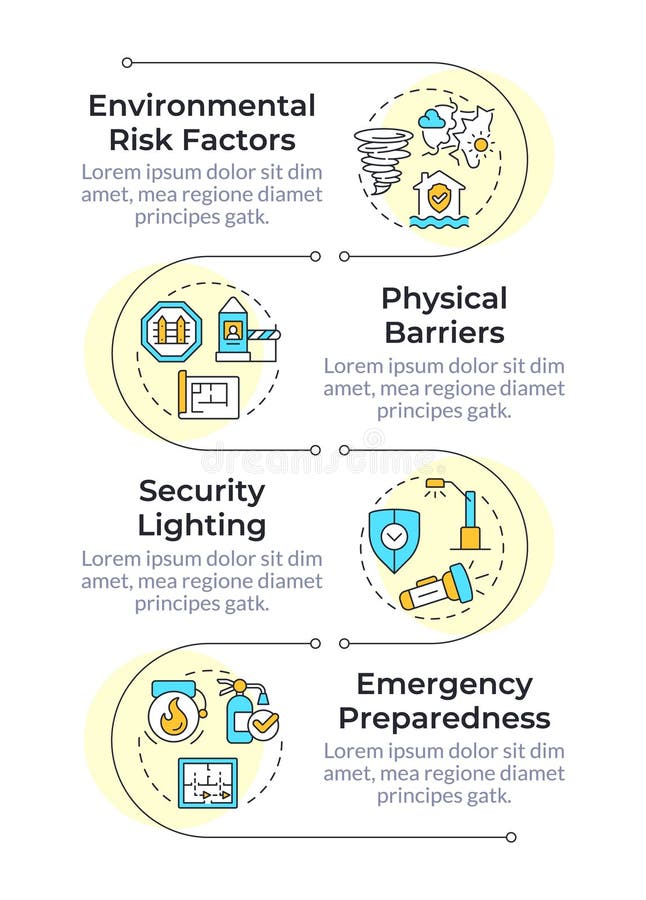 Environmental Risk Factors
Lorem ipsum dolor sit dim amet, mea regione diamet principes gatk.

Physical Barriers
Lorem ipsum dolor sit dim amet, mea regione diamet principes gatk.

dreamstime

Security Lighting
Lorem ipsum dolor sit dim amet, mea regione diamet principes gatk.

Emergency Preparedness
Lorem ipsum dolor sit dim amet, mea regione diamet principes gatk.