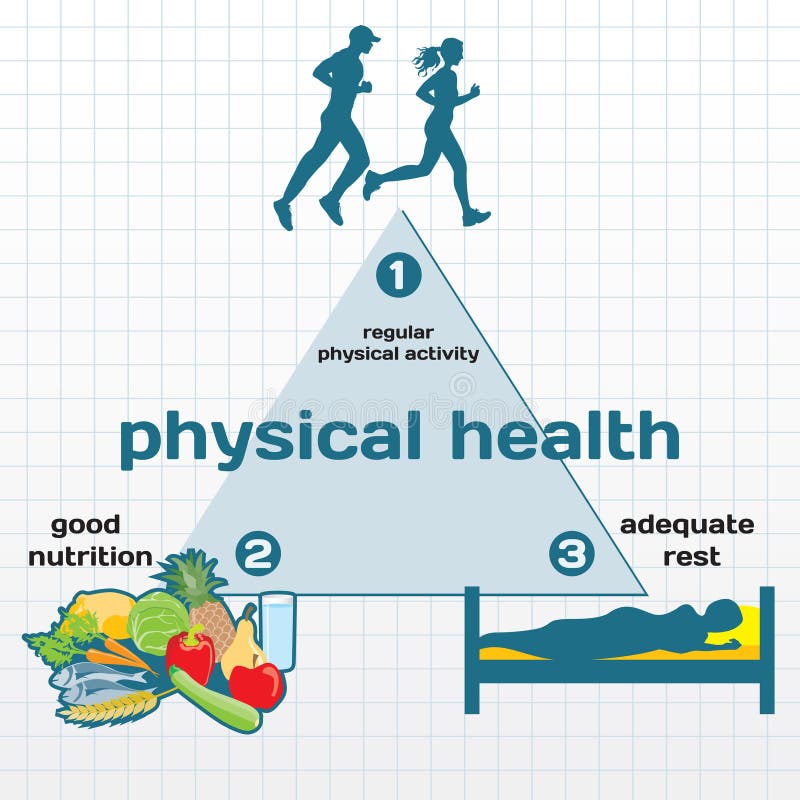 1

regular physical activity

physical health

good nutrition

2

3

adequate rest