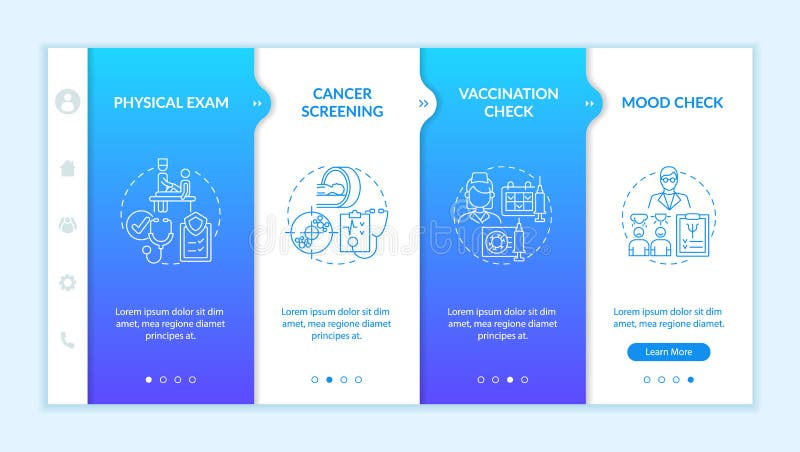 PHYSICAL EXAM

Lorem ipsum dolor sit dim amet, mea regione diamet principes at.

CANCER SCREENING

Lorem ipsum dolor sit dim amet, mea regione diamet principes at.

VACCINATION CHECK

Lorem ipsum dolor sit dim amet, mea regione diamet principes at.

MOOD CHECK

Lorem ipsum dolor sit dim amet, mea regione diamet.

Learn More

dreamstime