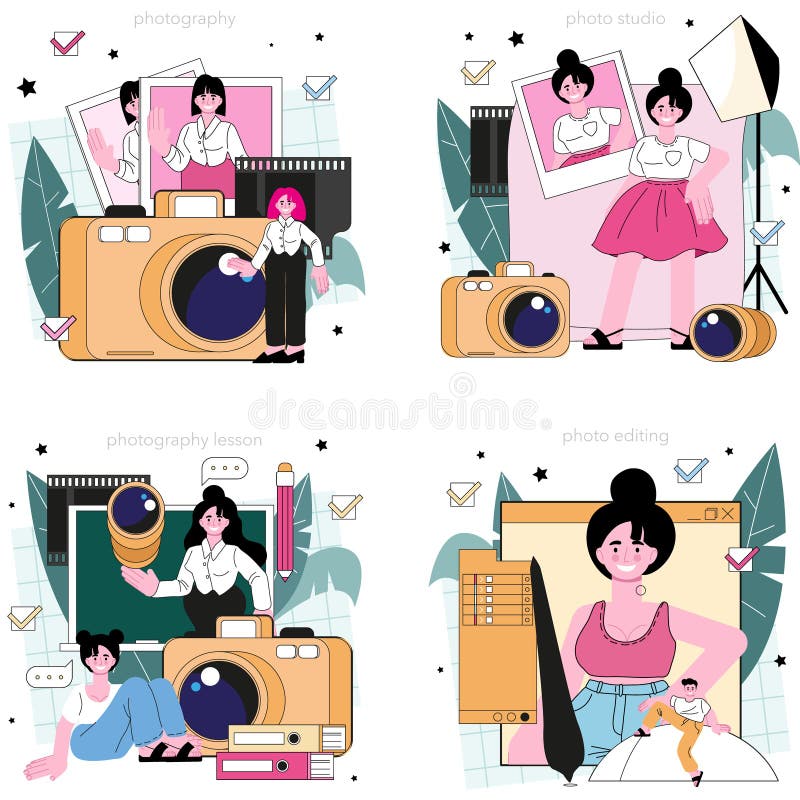 photography

photo studio

dreamstime

photography lesson

photo editing