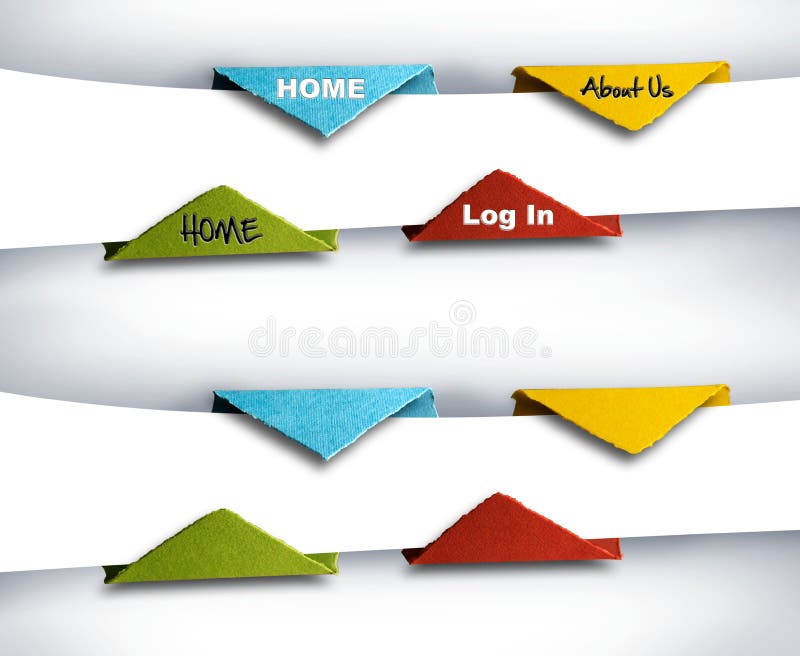 HOME
About Us
HOME
Log In
dreamstime.