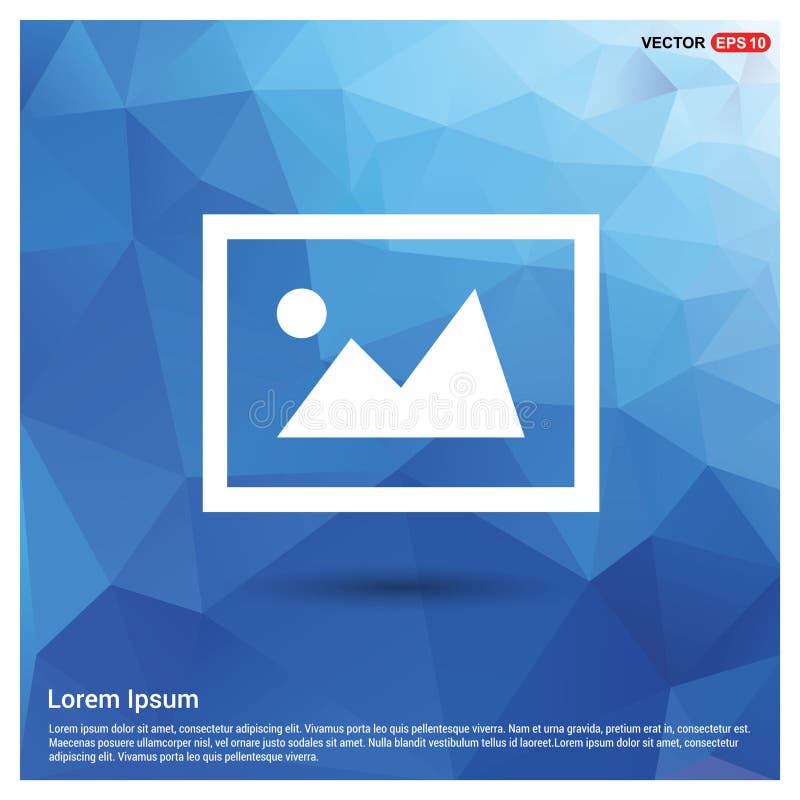 VECTOR EPS 10

dreamstime

Lorem Ipsum

Lorem ipsum dolor sit amet, consectetur adipiscing elit. Vivamus porta leo quis pellentesque viverra. Nam et urna gravida, pretium erat in, consectetur est. Maecenas posuere ullamcorper nisl, vel ornare justo sodales sit amet. Nulla blandit vestibulum tellus id laoreet.Lorem ipsum dolor sit amet, consectetur adipiscing elit. Vivamus porta leo quis pellentesque viverra.