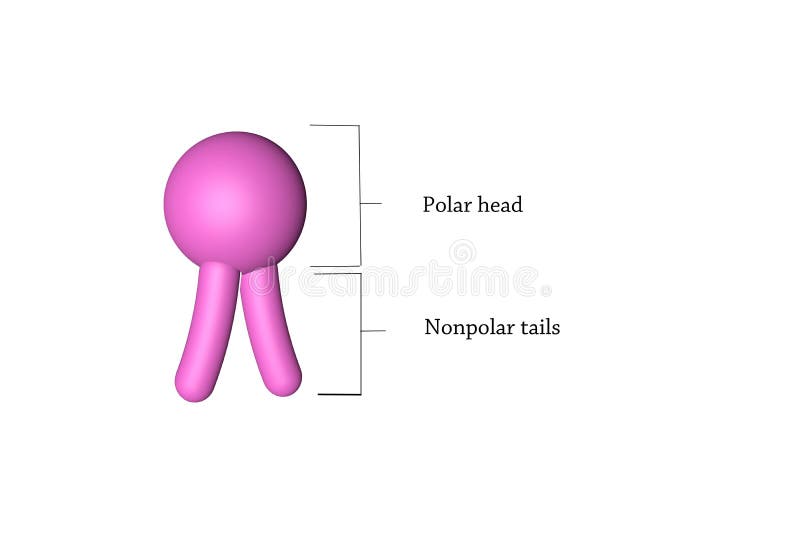 Polar head

dreamstime

Nonpolar tails